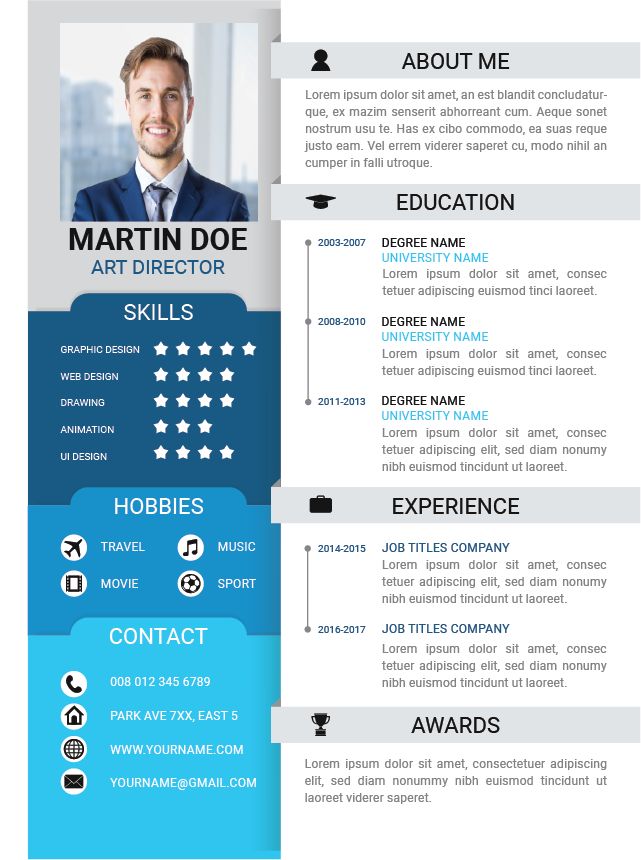 MARTIN DOE
ART DIRECTOR

SKILLS

GRAPHIC DESIGN
WEB DESIGN
DRAWING
ANIMATION
UI DESIGN

HOBBIES

TRAVEL
MUSIC
MOVIE
SPORT

CONTACT

008 012 345 6789
PARK AVE 7XX, EAST 5
WWW.YOURNAME.COM
YOURNAME@GMAIL.COM

ABOUT ME

Lorem ipsum dolor sit amet, an est blandit concludaturque, ex mazim senserit abhorreant cum. Aeque sonet nostrum usu te. Has ex cibo commodo, ea suas reque justo eam. Vel errem viderer saperet cu, modo nihil an cumper in falli utroque.

EDUCATION

2003-2007
DEGREE NAME
UNIVERSITY NAME
Lorem ipsum dolor sit amet, consec tetuer adipiscing euismod tinci laoreet.

2008-2010
DEGREE NAME
UNIVERSITY NAME
Lorem ipsum dolor sit amet, consec tetuer adipiscing euismod tinci laoreet.

2011-2013
DEGREE NAME
UNIVERSITY NAME
Lorem ipsum dolor sit amet, consec tetuer adipiscing elit, sed diam nonumy nibh euismod tincidunt ut laoreet.

EXPERIENCE

2014-2015
JOB TITLES COMPANY
Lorem ipsum dolor sit amet, consec tetuer adipiscing elit, sed diam nonumy nibh euismod tincidunt ut laoreet.

2016-2017
JOB TITLES COMPANY
Lorem ipsum dolor sit amet, consec tetuer adipiscing elit, sed diam nonumy nibh euismod tincidunt ut laoreet.

AWARDS

Lorem ipsum dolor sit amet, consectetuer adipiscing elit, sed diam nonummy nibh euismod tincidunt ut laoreet viderer saperet.